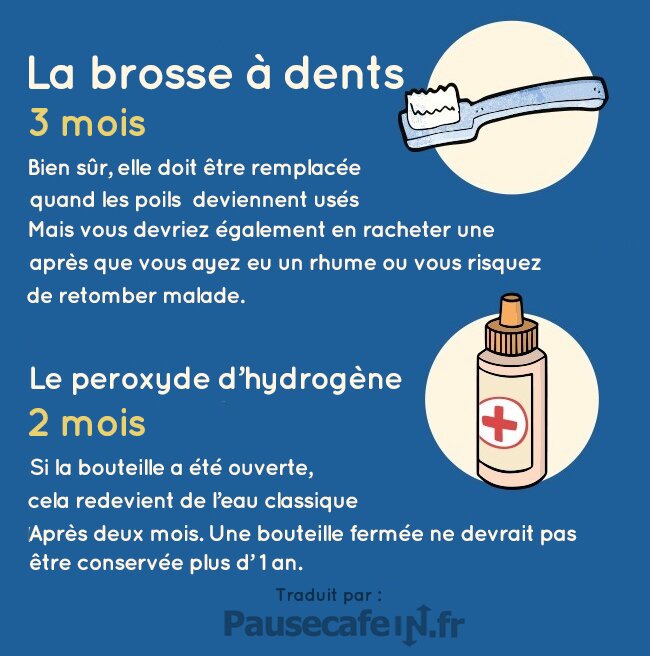 La brosse à dents
3 mois

Bien sûr, elle doit être remplacée quand les poils deviennent usés
Mais vous devriez également en racheter une après que vous ayez eu un rhume ou vous risquez de retomber malade.

Le peroxyde d'hydrogène
2 mois

Si la bouteille a été ouverte, cela redevient de l'eau classique
Après deux mois. Une bouteille fermée ne devrait pas être conservée plus d' 1 an.

Traduit par :
PausecafeIN.fr